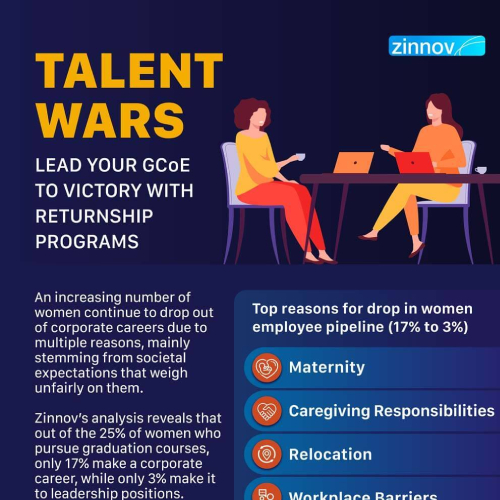 zinnov

TALENT WARS

LEAD YOUR GCoE TO VICTORY WITH RETURNSHIP PROGRAMS

An increasing number of women continue to drop out of corporate careers due to multiple reasons, mainly stemming from societal expectations that weigh unfairly on them.

Zinnov's analysis reveals that out of the 25% of women who pursue graduation courses, only 17% make a corporate career, while only 3% make it to leadership positions.

Top reasons for drop in women employee pipeline (17% to 3%)

Maternity

Caregiving Responsibilities

Relocation

Workplace Barriers