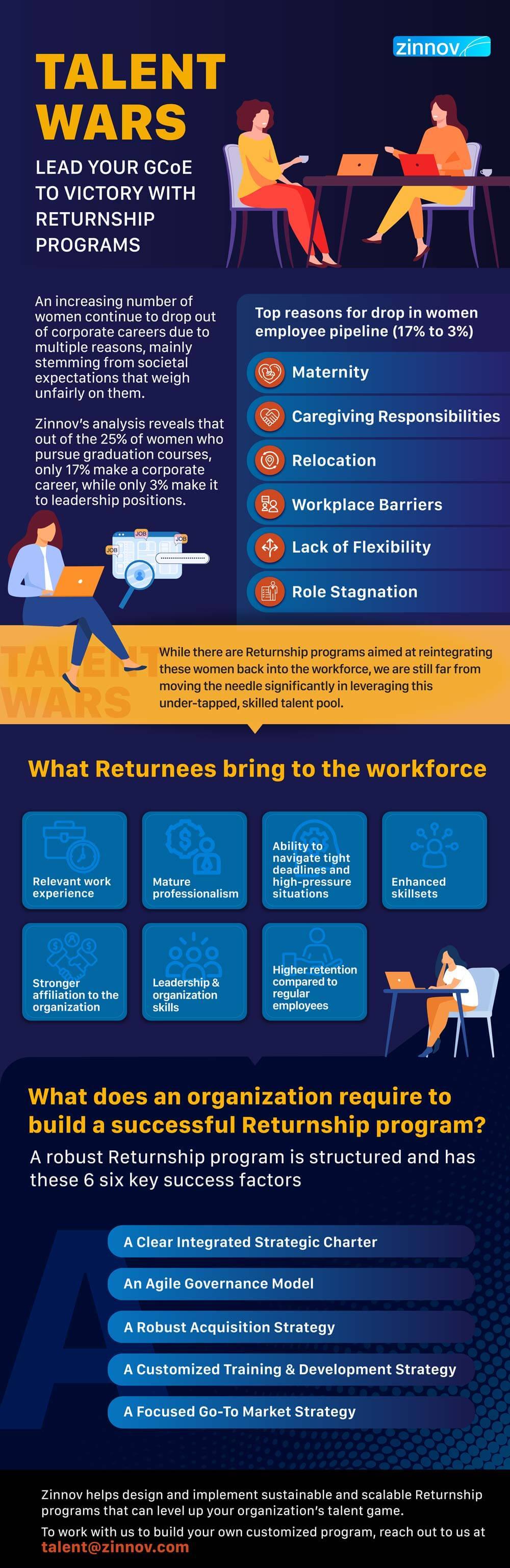 zinnov

TALENT WARS

LEAD YOUR GCoE TO VICTORY WITH RETURNSHIP PROGRAMS

An increasing number of women continue to drop out of corporate careers due to multiple reasons, mainly stemming from societal expectations that weigh unfairly on them.

Zinnov's analysis reveals that out of the 25% of women who pursue graduation courses, only 17% make a corporate career, while only 3% make it to leadership positions.

JOB JOB JOB

Top reasons for drop in women employee pipeline (17% to 3%)

Maternity

Caregiving Responsibilities

Relocation

Workplace Barriers

Lack of Flexibility

Role Stagnation

TALENT WARS

While there are Returnship programs aimed at reintegrating these women back into the workforce, we are still far from moving the needle significantly in leveraging this under-tapped, skilled talent pool.

What Returnees bring to the workforce

Relevant work experience

Mature professionalism

Ability to navigate tight deadlines and high-pressure situations

Enhanced skillsets

Stronger affiliation to the organization

Leadership & organization skills

Higher retention compared to regular employees

What does an organization require to build a successful Returnship program?

A robust Returnship program is structured and has these 6 six key success factors

A Clear Integrated Strategic Charter

An Agile Governance Model

A Robust Acquisition Strategy

A Customized Training & Development Strategy

A Focused Go-To Market Strategy

Zinnov helps design and implement sustainable and scalable Returnship programs that can level up your organization's talent game.

To work with us to build your own customized program, reach out to us at talent@zinnov.com