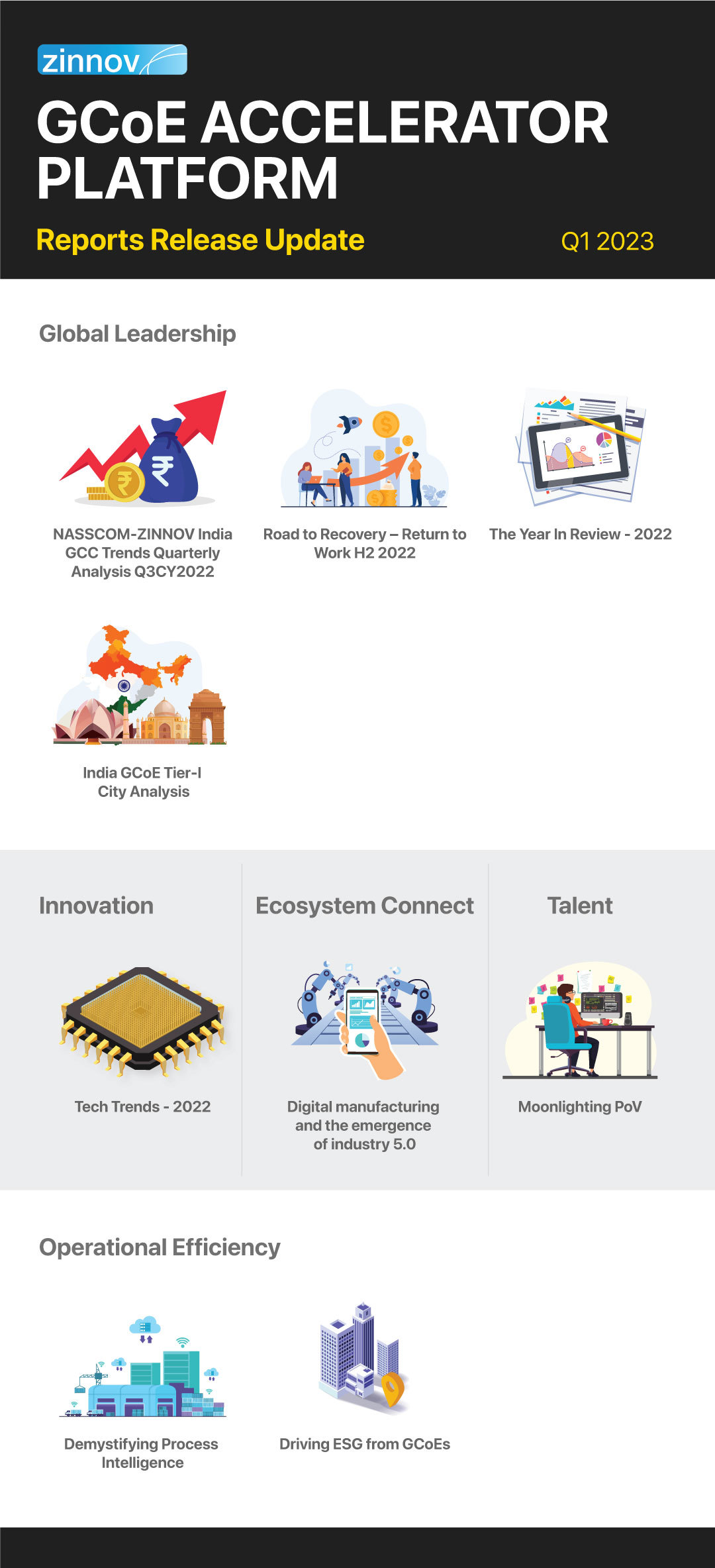 zinnov

GCoE ACCELERATOR PLATFORM

Reports Release Update

Q1 2023

Global Leadership

NASSCOM-ZINNOV India GCC Trends Quarterly Analysis Q3CY2022

Road to Recovery – Return to Work H2 2022

The Year In Review - 2022

India GCoE Tier-I City Analysis

Innovation

Tech Trends - 2022

Ecosystem Connect

Digital manufacturing and the emergence of industry 5.0

Talent

Moonlighting PoV

Operational Efficiency

Demystifying Process Intelligence

Driving ESG from GCoEs