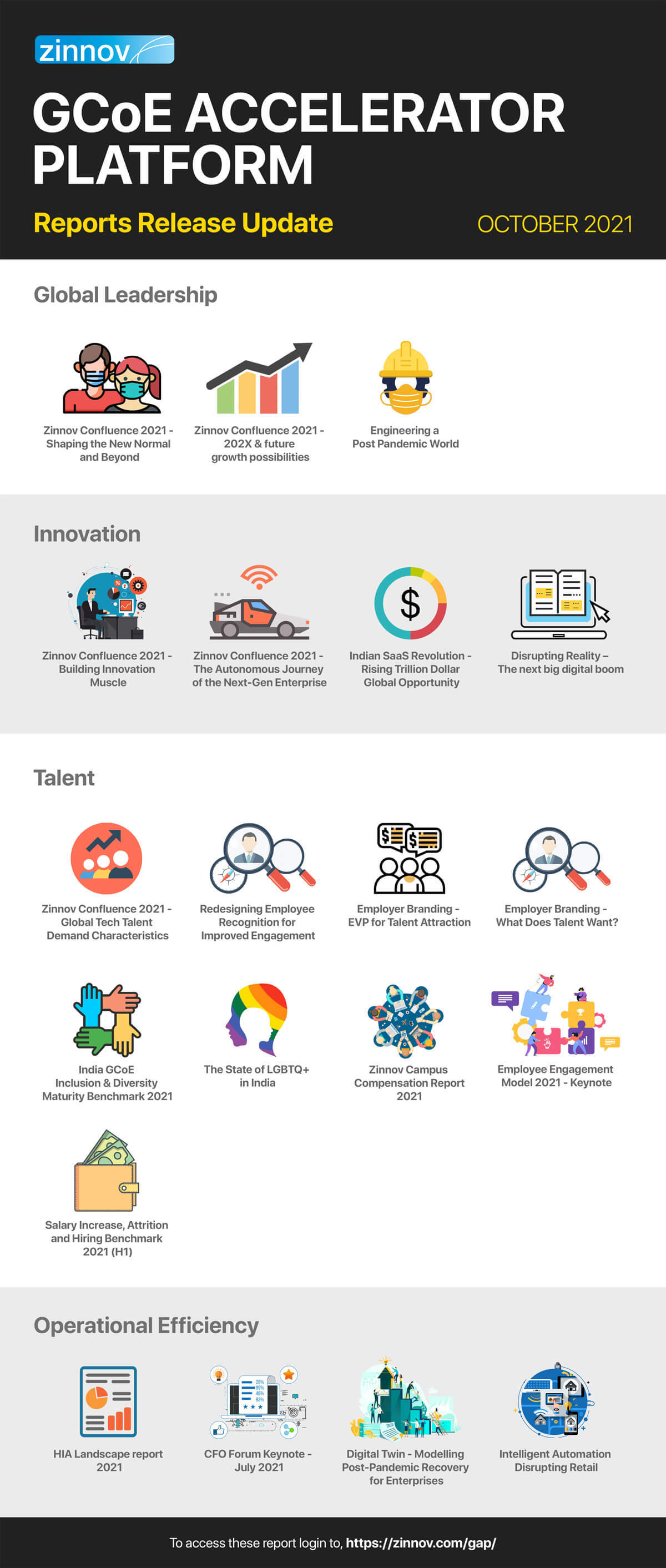 zinnov

GCoE ACCELERATOR PLATFORM

Reports Release Update

OCTOBER 2021

Global Leadership

Zinnov Confluence 2021 - Shaping the New Normal and Beyond

Zinnov Confluence 2021 - 202X & future growth possibilities

Engineering a Post Pandemic World

Innovation

Zinnov Confluence 2021 - Building Innovation Muscle

Zinnov Confluence 2021 - The Autonomous Journey of the Next-Gen Enterprise

$

Indian SaaS Revolution - Rising Trillion Dollar Global Opportunity

Disrupting Reality – The next big digital boom

Talent

Zinnov Confluence 2021 - Global Tech Talent Demand Characteristics

Redesigning Employee Recognition for Improved Engagement

Employer Branding - EVP for Talent Attraction

Employer Branding - What Does Talent Want?

India GCoE Inclusion & Diversity Maturity Benchmark 2021

The State of LGBTQ+ in India

Zinnov Campus Compensation Report 2021

Employee Engagement Model 2021 - Keynote

Salary Increase, Attrition and Hiring Benchmark 2021 (H1)

Operational Efficiency

HIA Landscape report 2021

CFO Forum Keynote - July 2021

Digital Twin - Modelling Post-Pandemic Recovery for Enterprises

Intelligent Automation Disrupting Retail

To access these report login to, https://zinnov.com/gap/