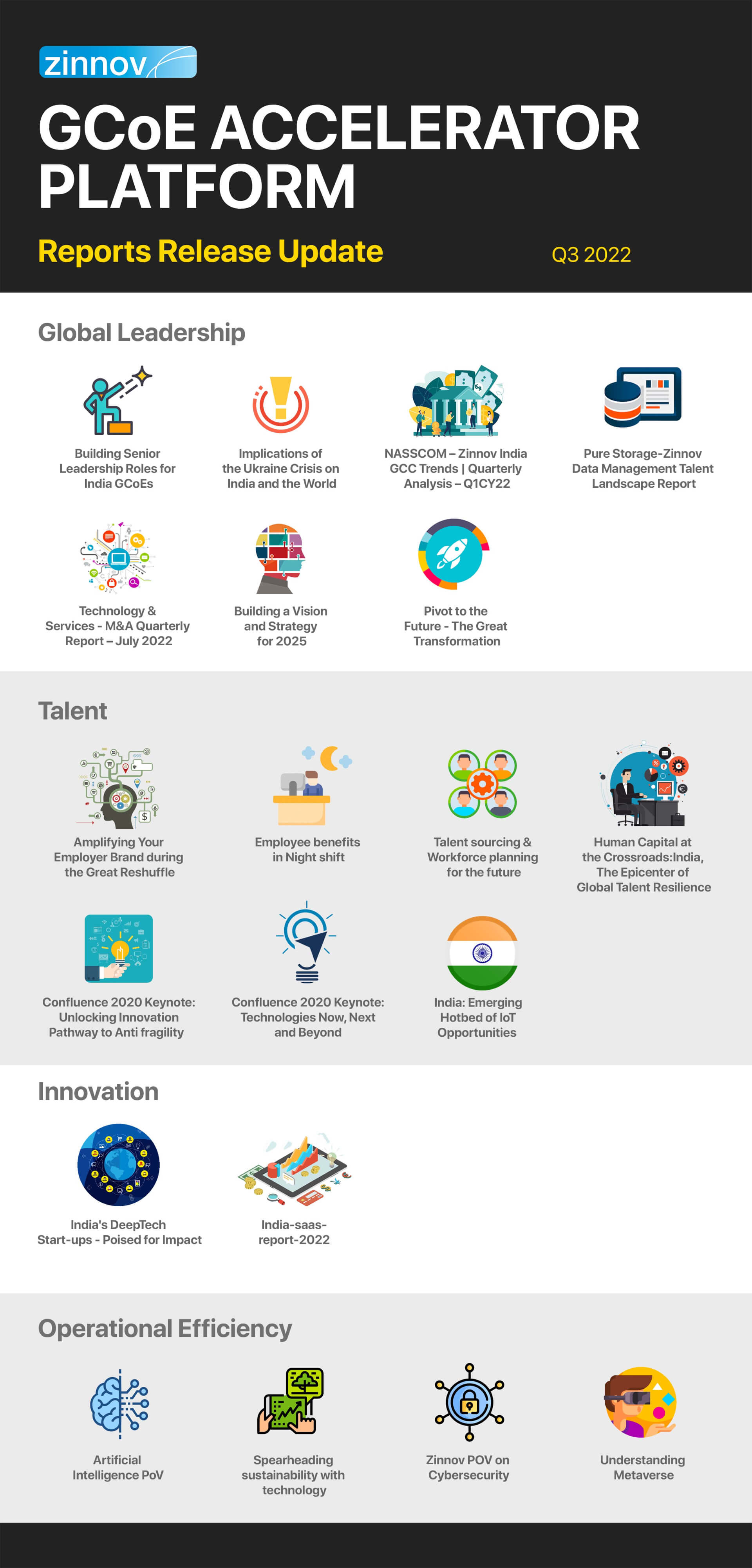 zinnov

GCoE ACCELERATOR PLATFORM

Reports Release Update

Q3 2022

Global Leadership

Building Senior Leadership Roles for India GCoEs

Implications of the Ukraine Crisis on India and the World

NASSCOM – Zinnov India GCC Trends | Quarterly Analysis – Q1CY22

Pure Storage-Zinnov Data Management Talent Landscape Report

Technology & Services - M&A Quarterly Report – July 2022

Building a Vision and Strategy for 2025

Pivot to the Future - The Great Transformation

Talent

Amplifying Your Employer Brand during the Great Reshuffle

Employee benefits in Night shift

Talent sourcing & Workforce planning for the future

Human Capital at the Crossroads:India, The Epicenter of Global Talent Resilience

Confluence 2020 Keynote: Unlocking Innovation Pathway to Anti fragility

Confluence 2020 Keynote: Technologies Now, Next and Beyond

India: Emerging Hotbed of IoT Opportunities

Innovation

India's DeepTech Start-ups - Poised for Impact

India-saas-report-2022

Operational Efficiency

Artificial Intelligence PoV

Spearheading sustainability with technology

Zinnov POV on Cybersecurity

Understanding Metaverse