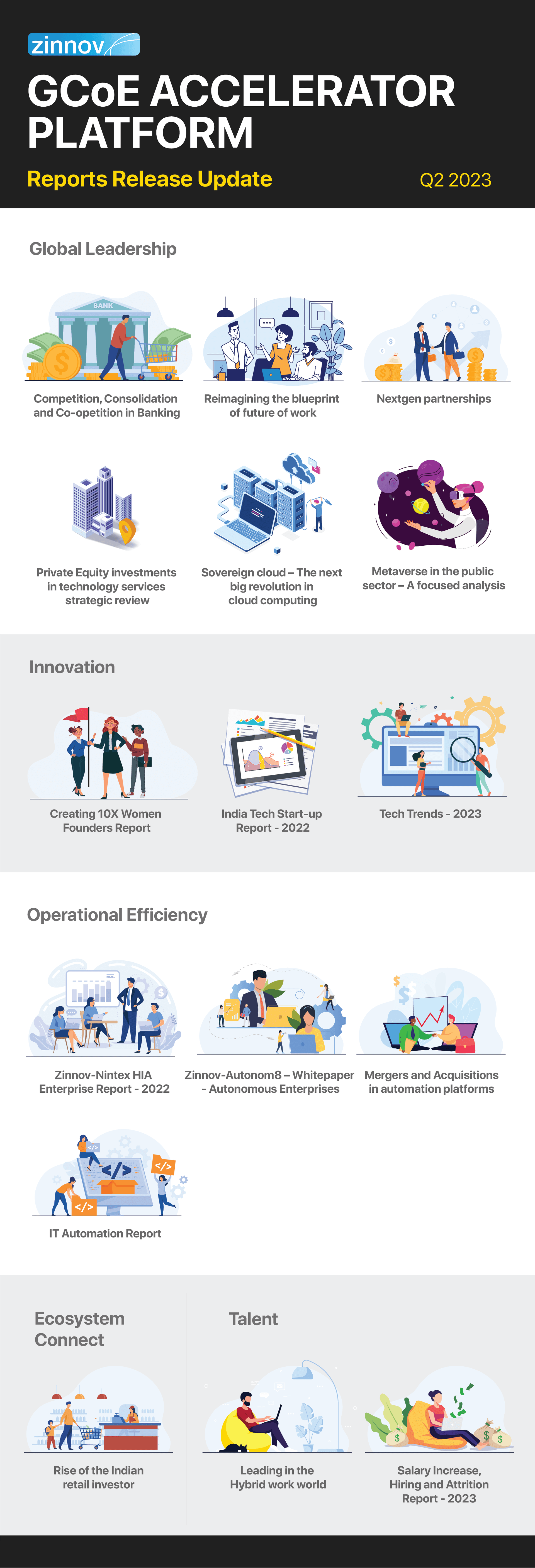 zinnov

GCoE ACCELERATOR PLATFORM

Reports Release Update

Q2 2023

Global Leadership

BANK

Competition, Consolidation and Co-opetition in Banking

Reimagining the blueprint of future of work

Nextgen partnerships

Private Equity investments in technology services strategic review

Sovereign cloud – The next big revolution in cloud computing

Metaverse in the public sector – A focused analysis

Innovation

Creating 10X Women Founders Report

India Tech Start-up Report - 2022

Tech Trends - 2023

Operational Efficiency

Zinnov-Nintex HIA Enterprise Report - 2022

Zinnov-Autonom8 – Whitepaper - Autonomous Enterprises

Mergers and Acquisitions in automation platforms

IT Automation Report

Ecosystem Connect

Rise of the Indian retail investor

Talent

Leading in the Hybrid work world

Salary Increase, Hiring and Attrition Report - 2023